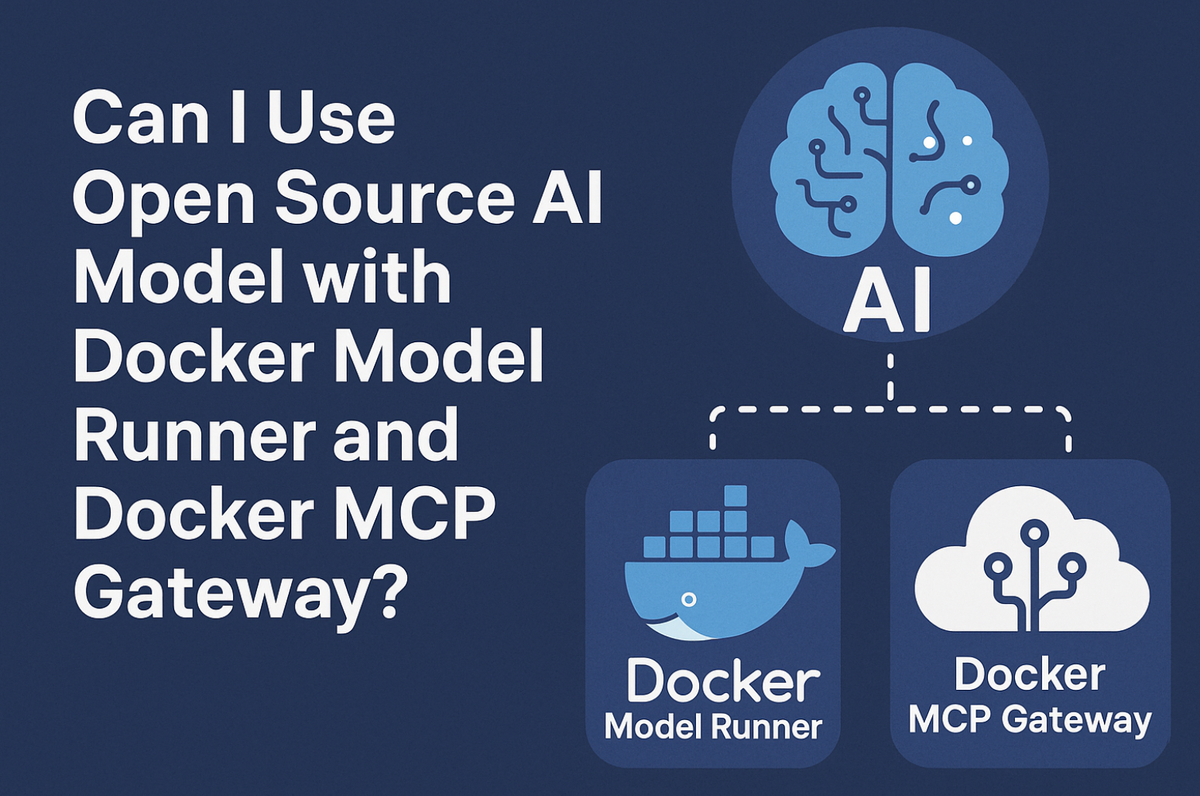 Can I Use Open Source AI Model with Docker Model Runner and Docker MCP Gateway?

AI

Docker
Model Runner

Docker
MCP Gateway